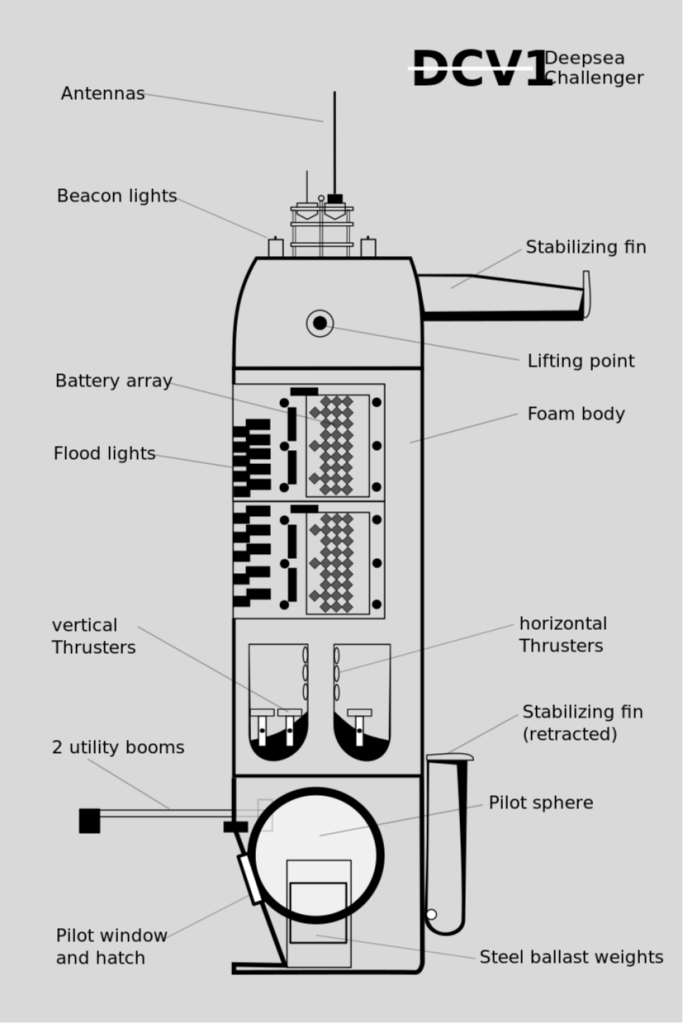 DCV1 Deepsea Challenger

Antennas

Beacon lights

Stabilizing fin

Lifting point

Battery array

Foam body

Flood lights

vertical Thrusters

horizontal Thrusters

Stabilizing fin (retracted)

2 utility booms

Pilot sphere

Pilot window and hatch

Steel ballast weights